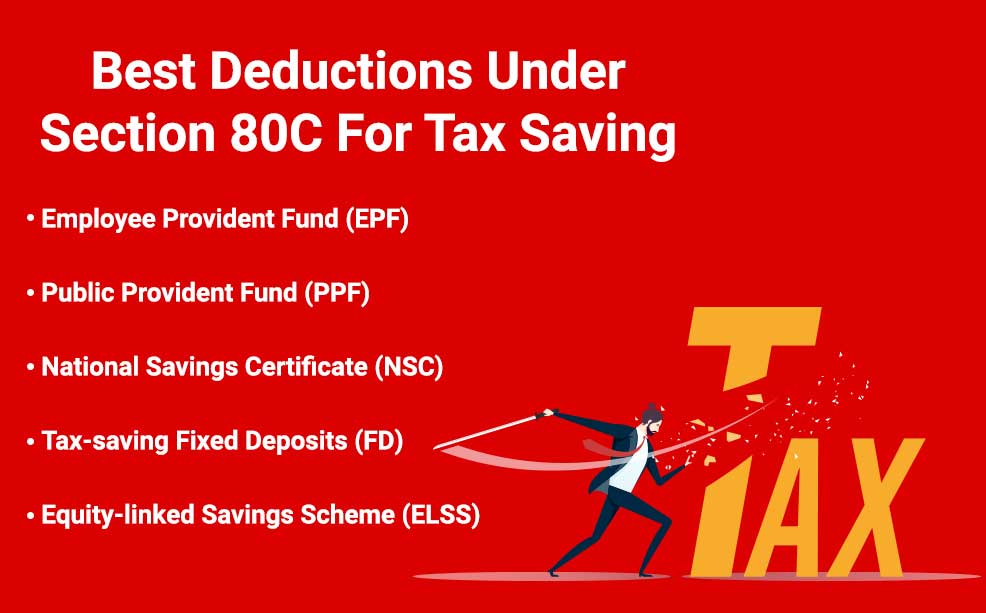 Best Deductions Under Section 80C For Tax Saving

• Employee Provident Fund (EPF)

• Public Provident Fund (PPF)

• National Savings Certificate (NSC)

• Tax-saving Fixed Deposits (FD)

• Equity-linked Savings Scheme (ELSS)

TAX